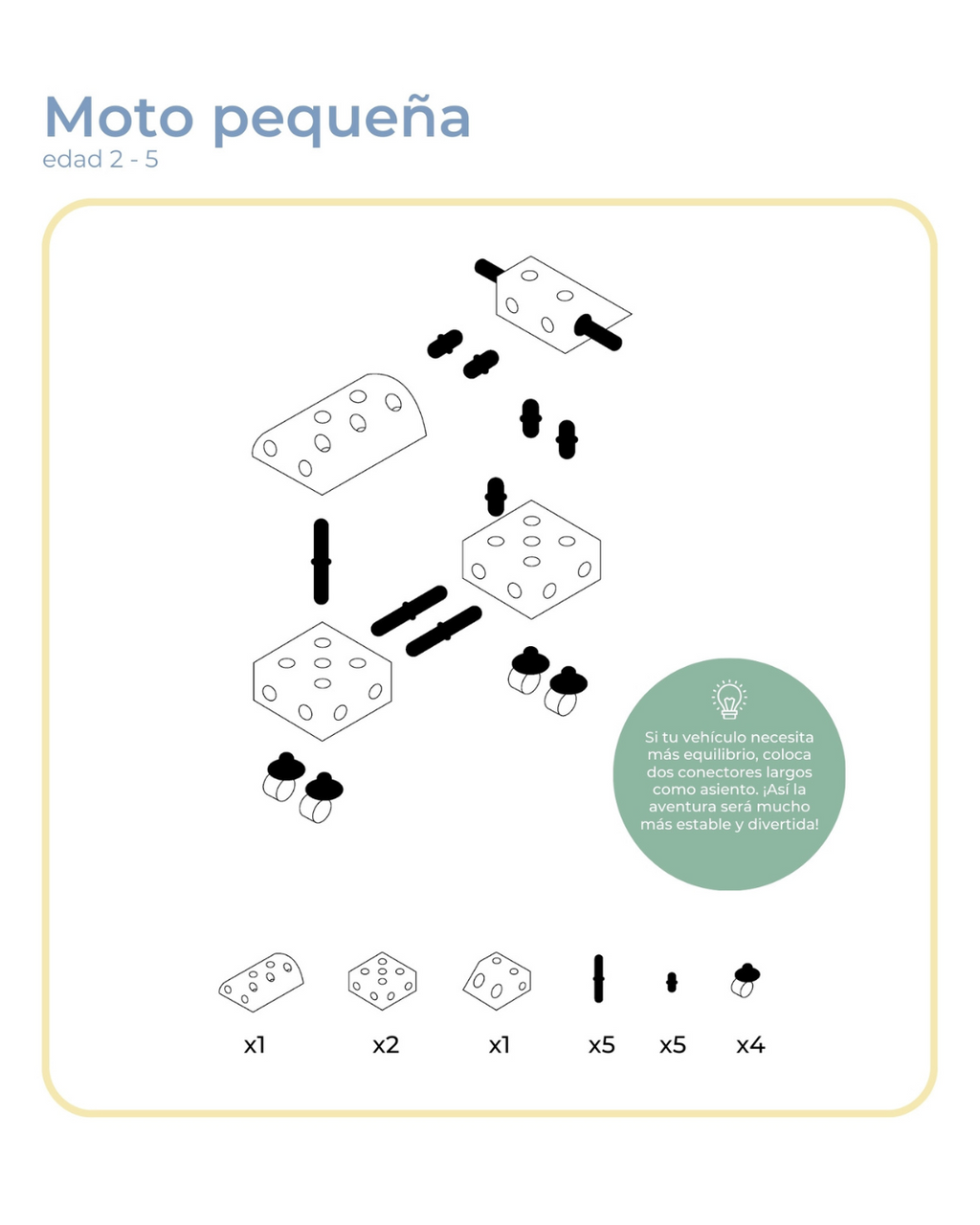 Moto pequeña
edad 2 - 5

Si tu vehículo necesita más equilibrio, coloca dos conectores largos como asiento. ¡Así la aventura será mucho más estable y divertida!

x1 x2 x1 x5 x5 x4