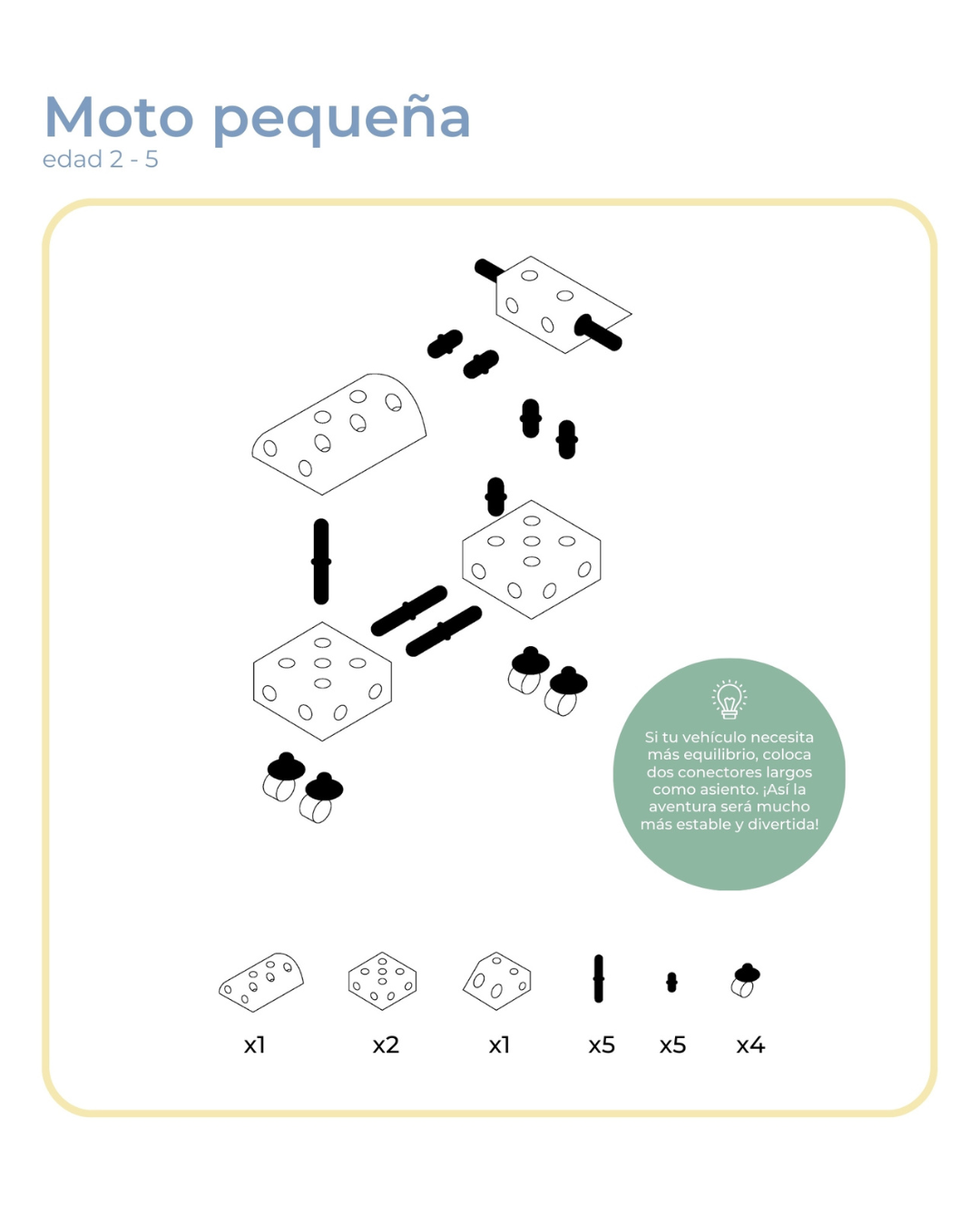 Moto pequeña
edad 2 - 5

Si tu vehículo necesita más equilibrio, coloca dos conectores largos como asiento. ¡Así la aventura será mucho más estable y divertida!

x1 x2 x1 x5 x5 x4